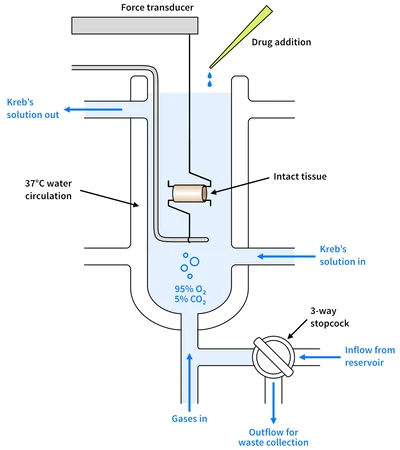 Force transducer

Drug addition

Kreb's solution out

37°C water circulation

Intact tissue

Kreb's solution in

95% $O_2$
5% $CO_2$

3-way stopcock

Inflow from reservoir

Gases in

Outflow for waste collection